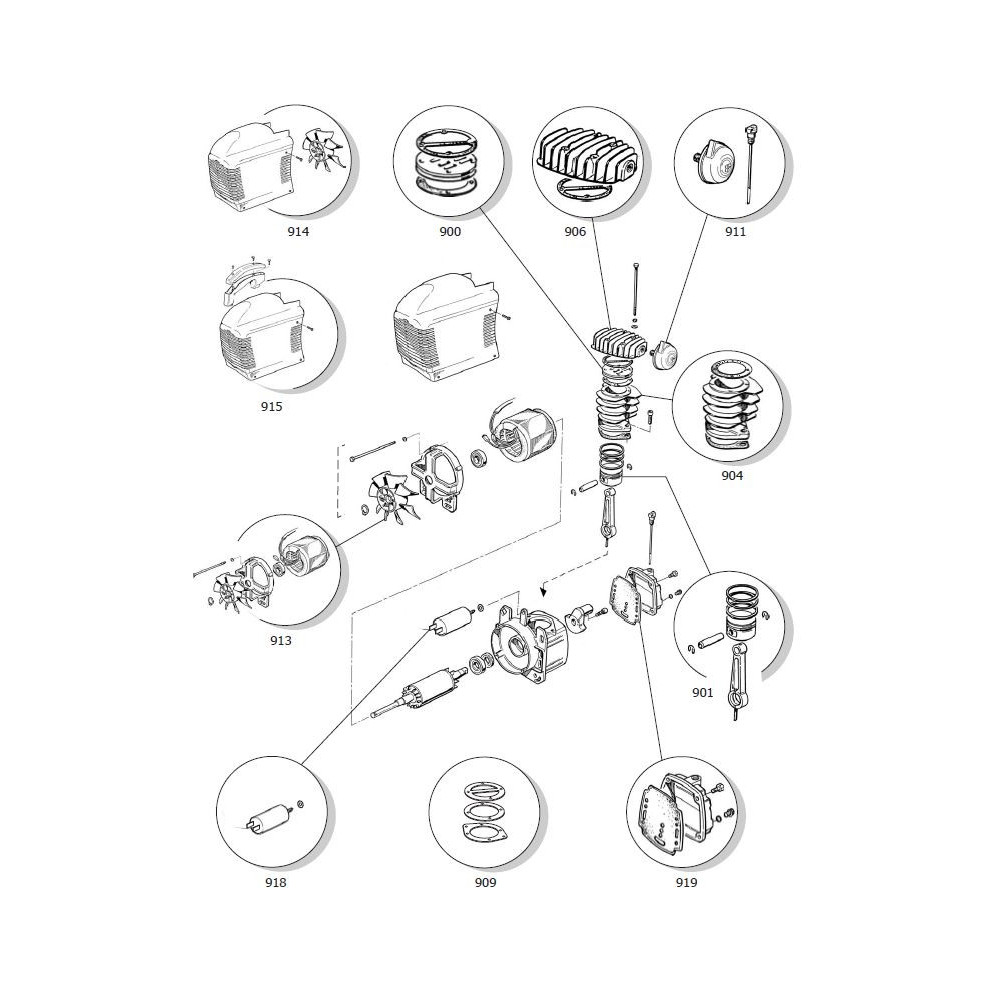 914

900

906

911

915

904

913

901

918

909

919